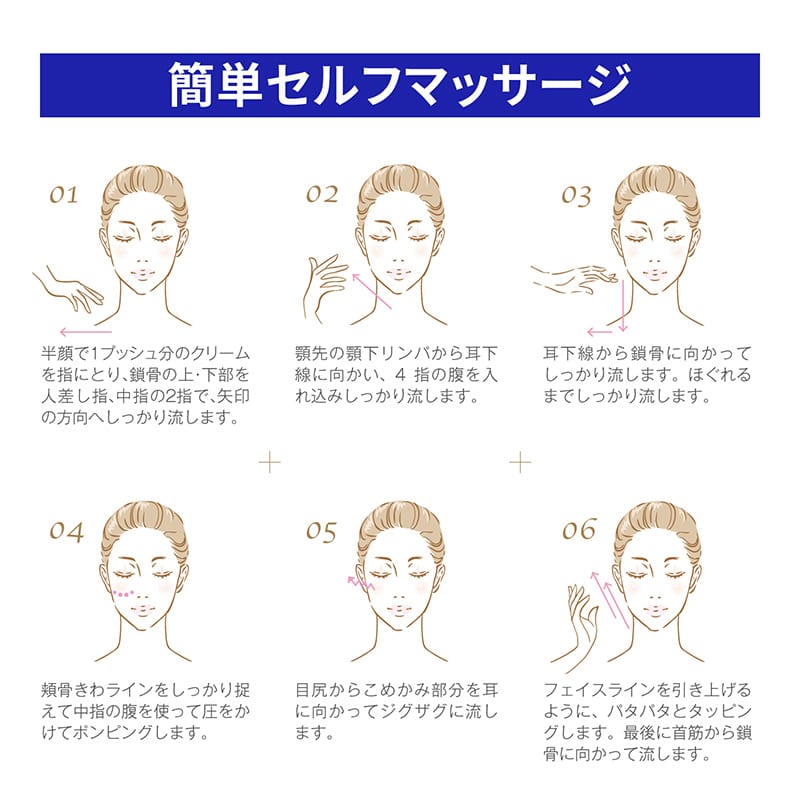 簡単セルフマッサージ

01

半顔で1プッシュ分のクリームを指にとり、鎖骨の上･下部を人差し指、中指の2指で、矢印の方向へしっかり流します。

02

顎先の顎下リンパから耳下線に向かい、4 指の腹を入れ込みしっかり流します。

03

耳下線から鎖骨に向かってしっかり流します。ほぐれるまでしっかり流します。

04

頬骨きわラインをしっかり捉えて中指の腹を使って圧をかけてポンピングします。

05

目尻からこめかみ部分を耳に向かってジグザグに流します。

06

フェイスラインを引き上げるように、パタパタとタッピングします。最後に首筋から鎖骨に向かって流します。